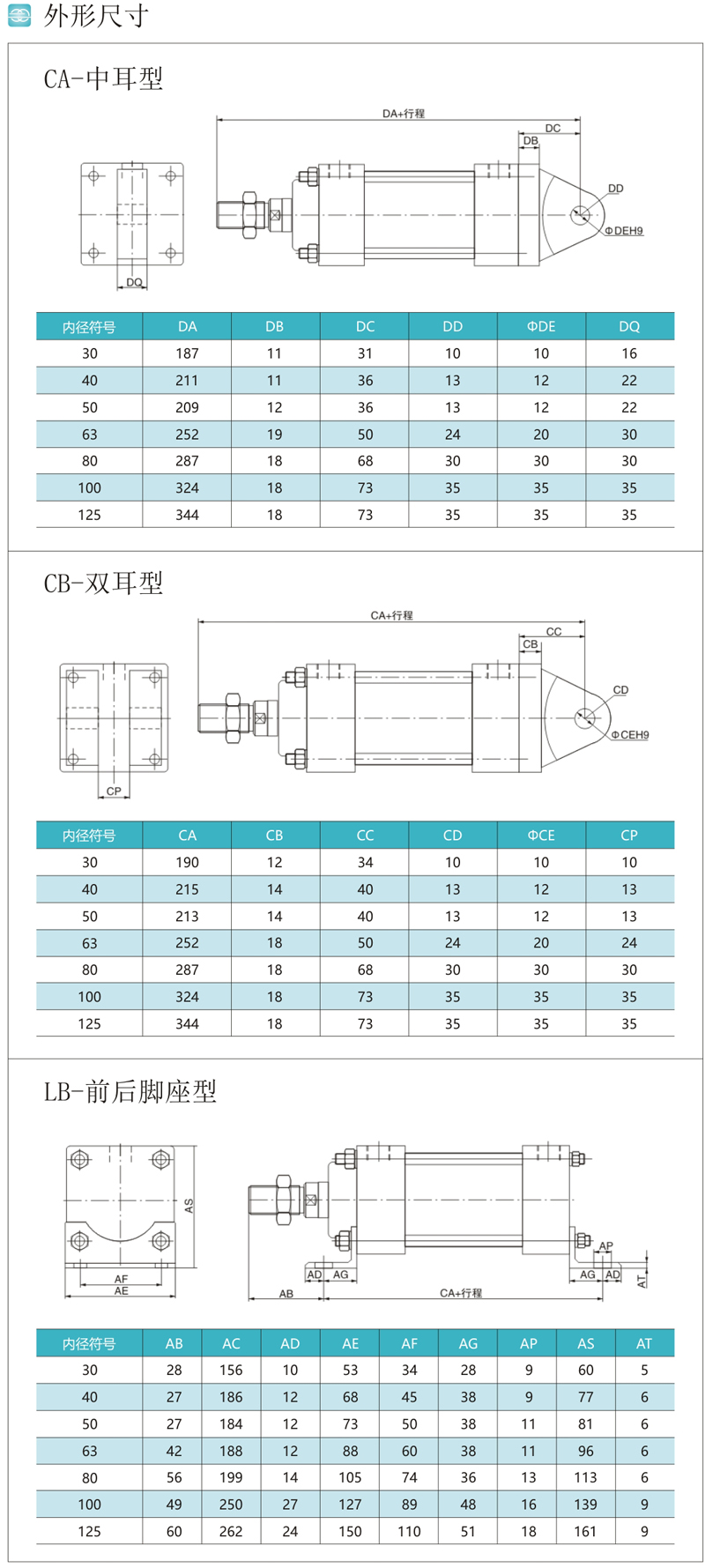 外形尺寸

CA-中耳型

DA+行程
DC
DB
DD
ΦDEH9
DQ

| 内径符号 | DA | DB | DC | DD | ΦDE | DQ |
|---|---|---|---|---|---|---|
| 30 | 187 | 11 | 31 | 10 | 10 | 16 |
| 40 | 211 | 11 | 36 | 13 | 12 | 22 |
| 50 | 209 | 12 | 36 | 13 | 12 | 22 |
| 63 | 252 | 19 | 50 | 24 | 20 | 30 |
| 80 | 287 | 18 | 68 | 30 | 30 | 30 |
| 100 | 324 | 18 | 73 | 35 | 35 | 35 |
| 125 | 344 | 18 | 73 | 35 | 35 | 35 |

CB-双耳型

CA+行程
CC
CB
CD
ΦCEH9
CP

| 内径符号 | CA | CB | CC | CD | ΦCE | CP |
|---|---|---|---|---|---|---|
| 30 | 190 | 12 | 34 | 10 | 10 | 10 |
| 40 | 215 | 14 | 40 | 13 | 12 | 13 |
| 50 | 213 | 14 | 40 | 13 | 12 | 13 |
| 63 | 252 | 18 | 50 | 24 | 20 | 24 |
| 80 | 287 | 18 | 68 | 30 | 30 | 30 |
| 100 | 324 | 18 | 73 | 35 | 35 | 35 |
| 125 | 344 | 18 | 73 | 35 | 35 | 35 |

LB-前后脚座型

AS
AF
AE
AD AG
AB
CA+行程
AP
AG AD
AT

| 内径符号 | AB | AC | AD | AE | AF | AG | AP | AS | AT |
|---|---|---|---|---|---|---|---|---|---|
| 30 | 28 | 156 | 10 | 53 | 34 | 28 | 9 | 60 | 5 |
| 40 | 27 | 186 | 12 | 68 | 45 | 38 | 9 | 77 | 6 |
| 50 | 27 | 184 | 12 | 73 | 50 | 38 | 11 | 81 | 6 |
| 63 | 42 | 188 | 12 | 88 | 60 | 38 | 11 | 96 | 6 |
| 80 | 56 | 199 | 14 | 105 | 74 | 36 | 13 | 113 | 6 |
| 100 | 49 | 250 | 27 | 127 | 89 | 48 | 16 | 139 | 9 |
| 125 | 60 | 262 | 24 | 150 | 110 | 51 | 18 | 161 | 9 |